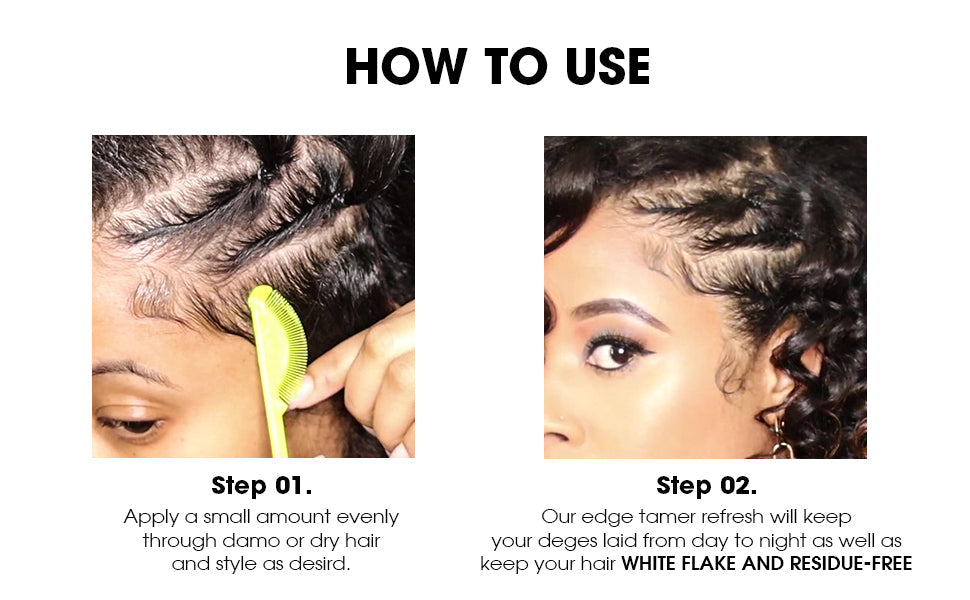 HOW TO USE

Step 01.

Apply a small amount evenly through damo or dry hair and style as desird.

Step 02.

Our edge tamer refresh will keep your deges laid from day to night as well as keep your hair WHITE FLAKE AND RESIDUE-FREE