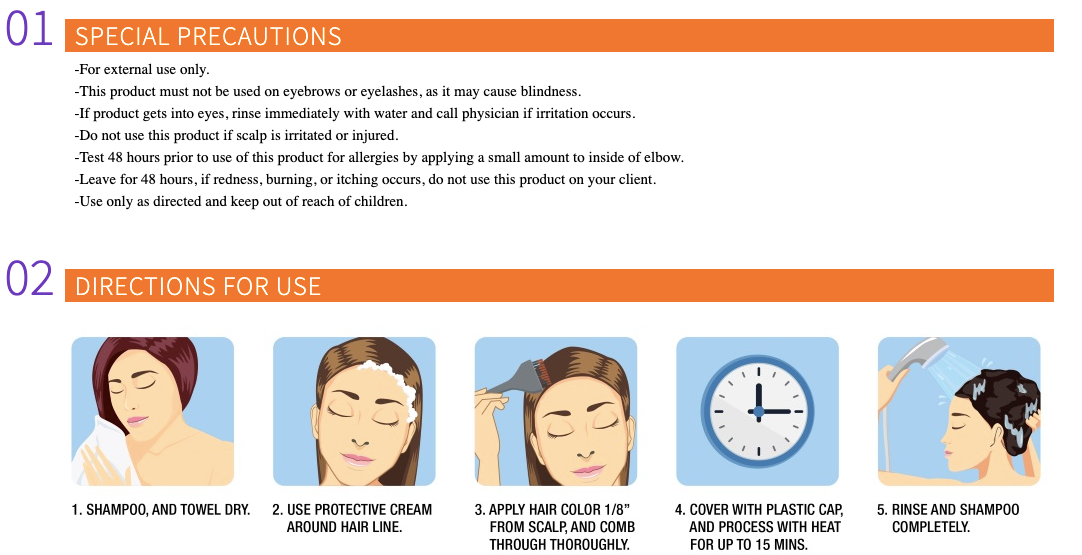 01 SPECIAL PRECAUTIONS

-For external use only.
-This product must not be used on eyebrows or eyelashes, as it may cause blindness.
-If product gets into eyes, rinse immediately with water and call physician if irritation occurs.
-Do not use this product if scalp is irritated or injured.
-Test 48 hours prior to use of this product for allergies by applying a small amount to inside of elbow.
-Leave for 48 hours, if redness, burning, or itching occurs, do not use this product on your client.
-Use only as directed and keep out of reach of children.

02 DIRECTIONS FOR USE

1. SHAMPOO, AND TOWEL DRY.

2. USE PROTECTIVE CREAM AROUND HAIR LINE.

3. APPLY HAIR COLOR 1/8" FROM SCALP, AND COMB THROUGH THOROUGHLY.

4. COVER WITH PLASTIC CAP, AND PROCESS WITH HEAT FOR UP TO 15 MINS.

5. RINSE AND SHAMPOO COMPLETELY.